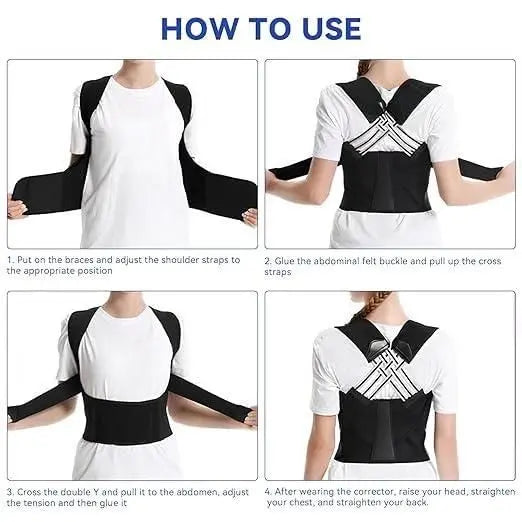 HOW TO USE

1. Put on the braces and adjust the shoulder straps to the appropriate position

2. Glue the abdominal felt buckle and pull up the cross straps

3. Cross the double Y and pull it to the abdomen, adjust the tension and then glue it

4. After wearing the corrector, raise your head, straighten your chest, and straighten your back.